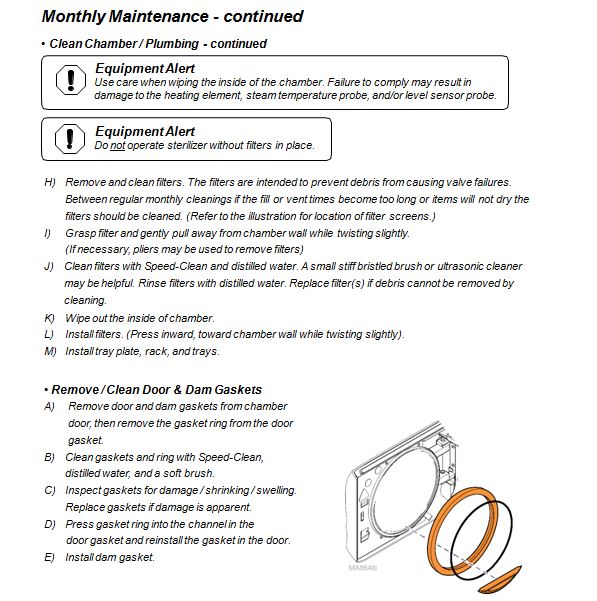 Monthly Maintenance - continued

• Clean Chamber / Plumbing - continued

Equipment Alert
Use care when wiping the inside of the chamber. Failure to comply may result in damage to the heating element, steam temperature probe, and/or level sensor probe.

Equipment Alert
Do not operate sterilizer without filters in place.

H) Remove and clean filters. The filters are intended to prevent debris from causing valve failures. Between regular monthly cleanings if the fill or vent times become too long or items will not dry the filters should be cleaned. (Refer to the illustration for location of filter screens.)
I) Grasp filter and gently pull away from chamber wall while twisting slightly. (If necessary, pliers may be used to remove filters)
J) Clean filters with Speed-Clean and distilled water. A small stiff bristled brush or ultrasonic cleaner may be helpful. Rinse filters with distilled water. Replace filter(s) if debris cannot be removed by cleaning.
K) Wipe out the inside of chamber.
L) Install filters. (Press inward, toward chamber wall while twisting slightly).
M) Install tray plate, rack, and trays.

• Remove / Clean Door & Dam Gaskets
A) Remove door and dam gaskets from chamber door, then remove the gasket ring from the door gasket.
B) Clean gaskets and ring with Speed-Clean, distilled water, and a soft brush.
C) Inspect gaskets for damage / shrinking / swelling. Replace gaskets if damage is apparent.
D) Press gasket ring into the channel in the door gasket and reinstall the gasket in the door.
E) Install dam gasket.

MA8648i