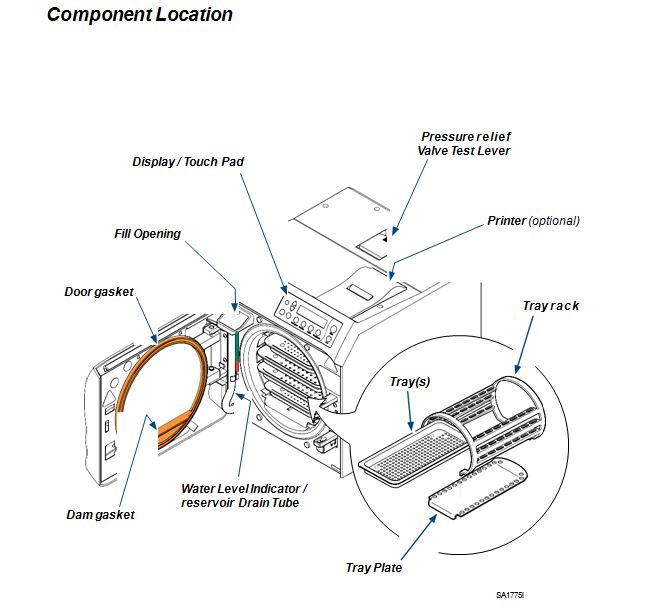 Component Location

Pressure relief Valve Test Lever

Display / Touch Pad

Printer (optional)

Fill Opening

Door gasket

Tray rack

Tray(s)

Water Level Indicator / reservoir Drain Tube

Dam gasket

Tray Plate

SA1775I